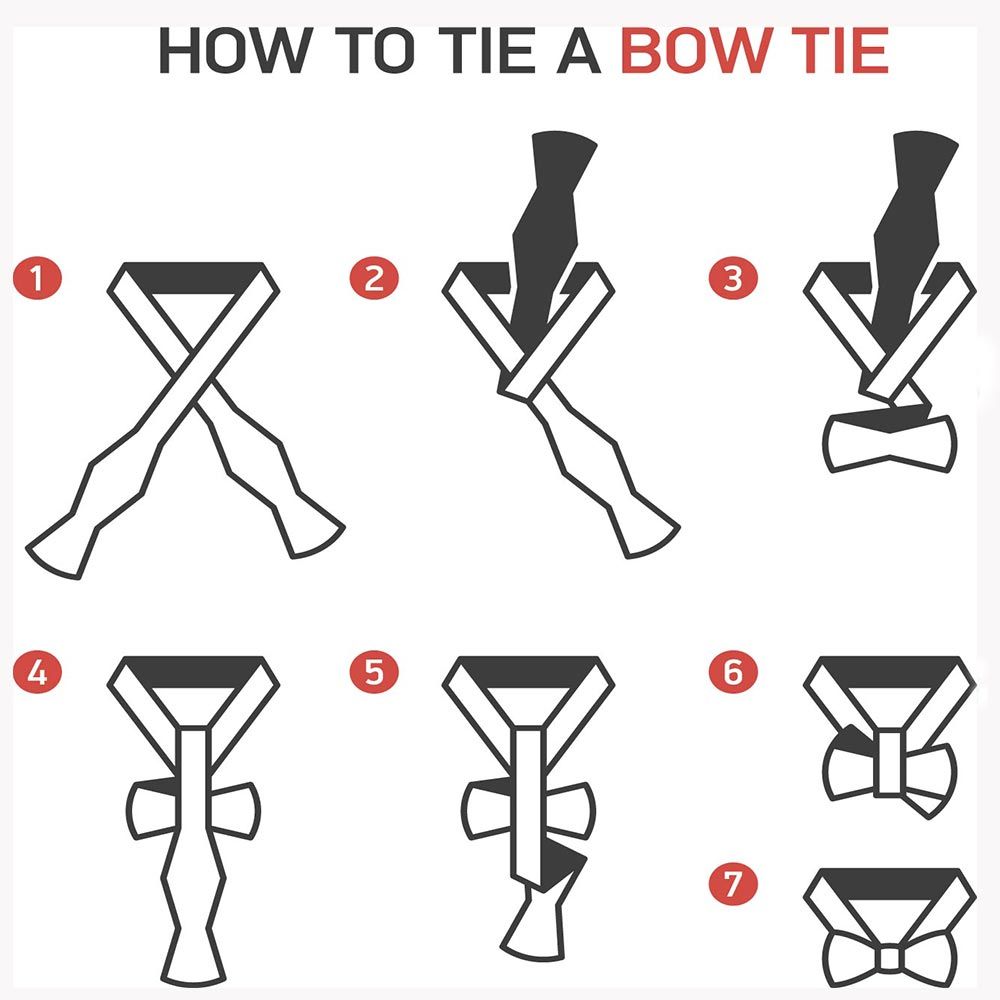 HOW TO TIE A BOW TIE

1

2

3

4

5

6

7