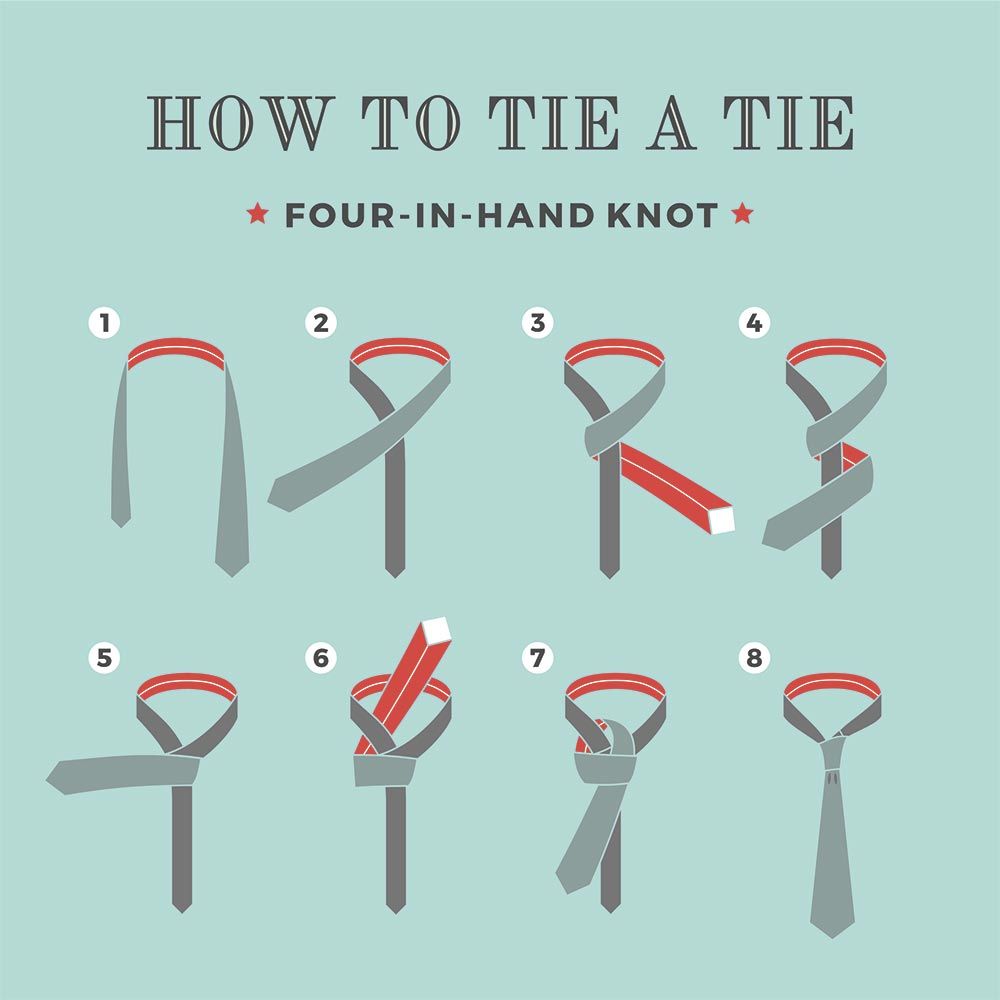 HOW TO TIE A TIE

★ FOUR-IN-HAND KNOT ★

1

2

3

4

5

6

7

8