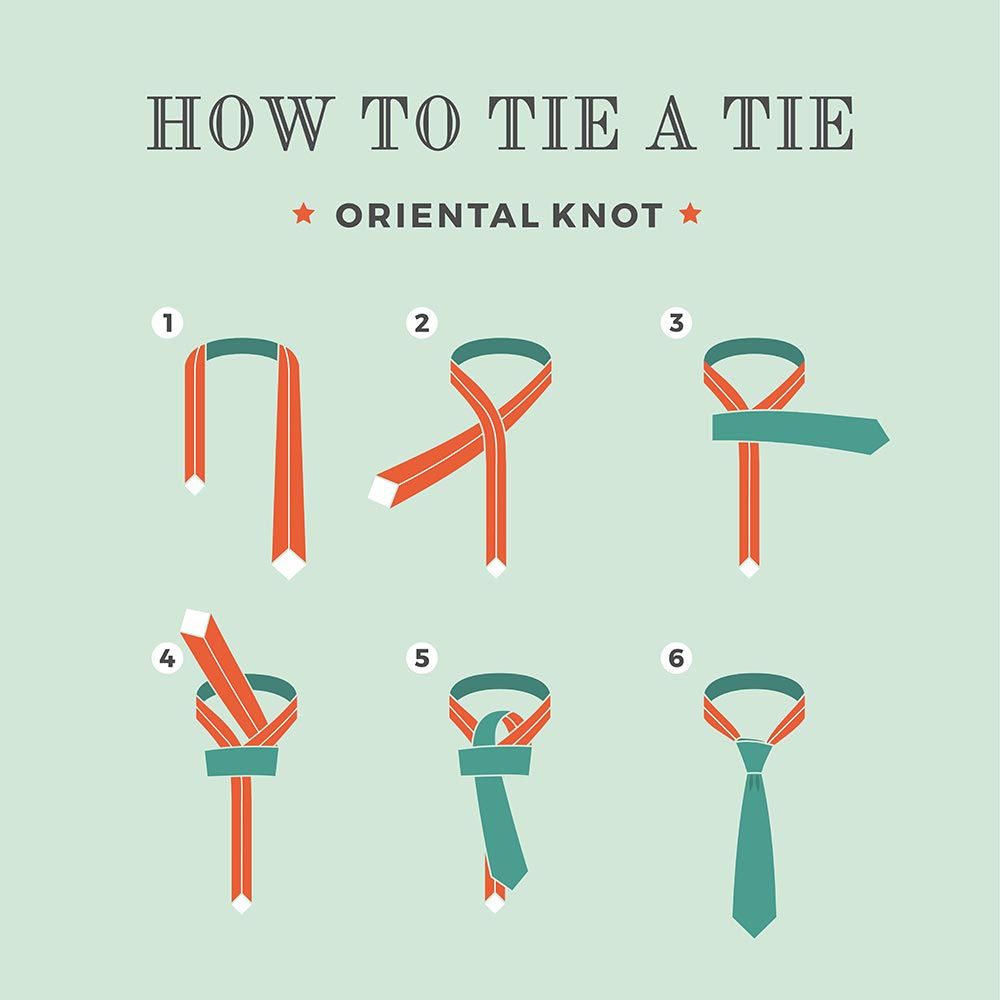 HOW TO TIE A TIE

★ ORIENTAL KNOT ★

1

2

3

4

5

6